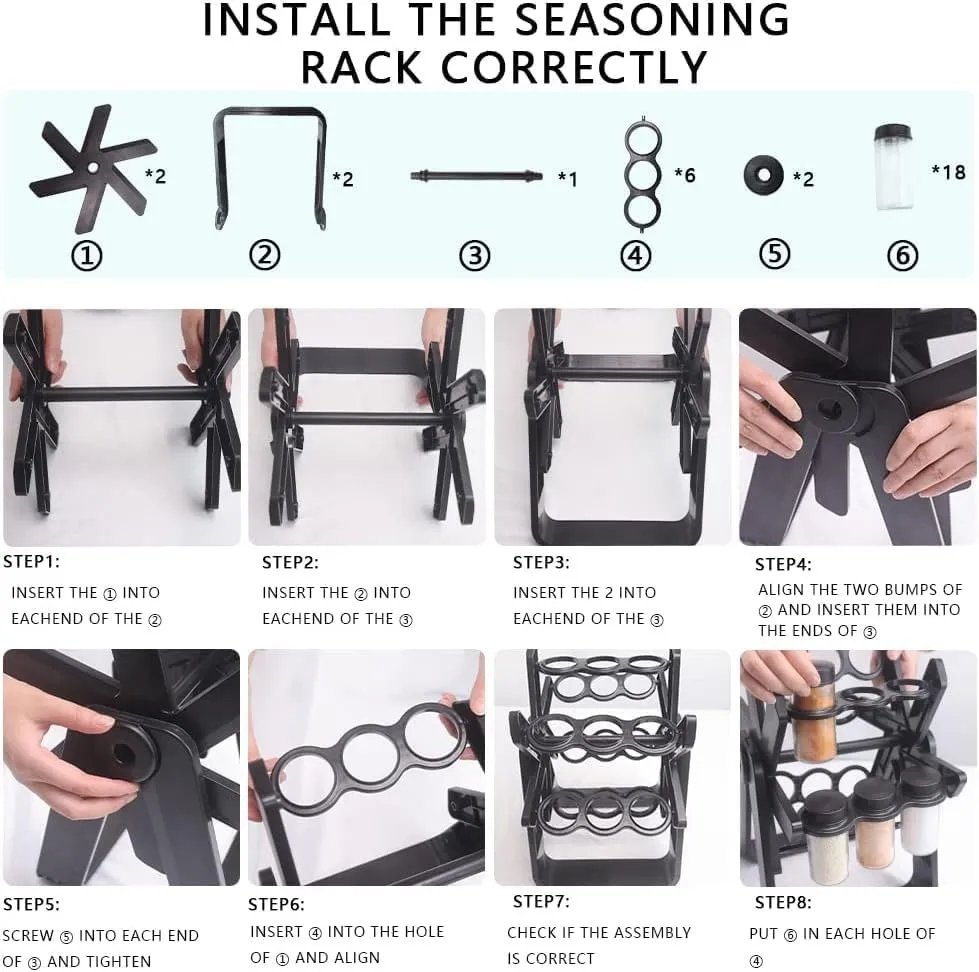 INSTALL THE SEASONING RACK CORRECTLY

*2
①

*2
②

*1
③

*6
④

*2
⑤

*18
⑥

STEP1:
INSERT THE ① INTO EACHEND OF THE ②

STEP2:
INSERT THE ② INTO EACHEND OF THE ③

STEP3:
INSERT THE 2 INTO EACHEND OF THE ③

STEP4:
ALIGN THE TWO BUMPS OF ② AND INSERT THEM INTO THE ENDS OF ③

STEP5:
SCREW ⑤ INTO EACH END OF ③ AND TIGHTEN

STEP6:
INSERT ④ INTO THE HOLE OF ① AND ALIGN

STEP7:
CHECK IF THE ASSEMBLY IS CORRECT

STEP8:
PUT ⑥ IN EACH HOLE OF ④